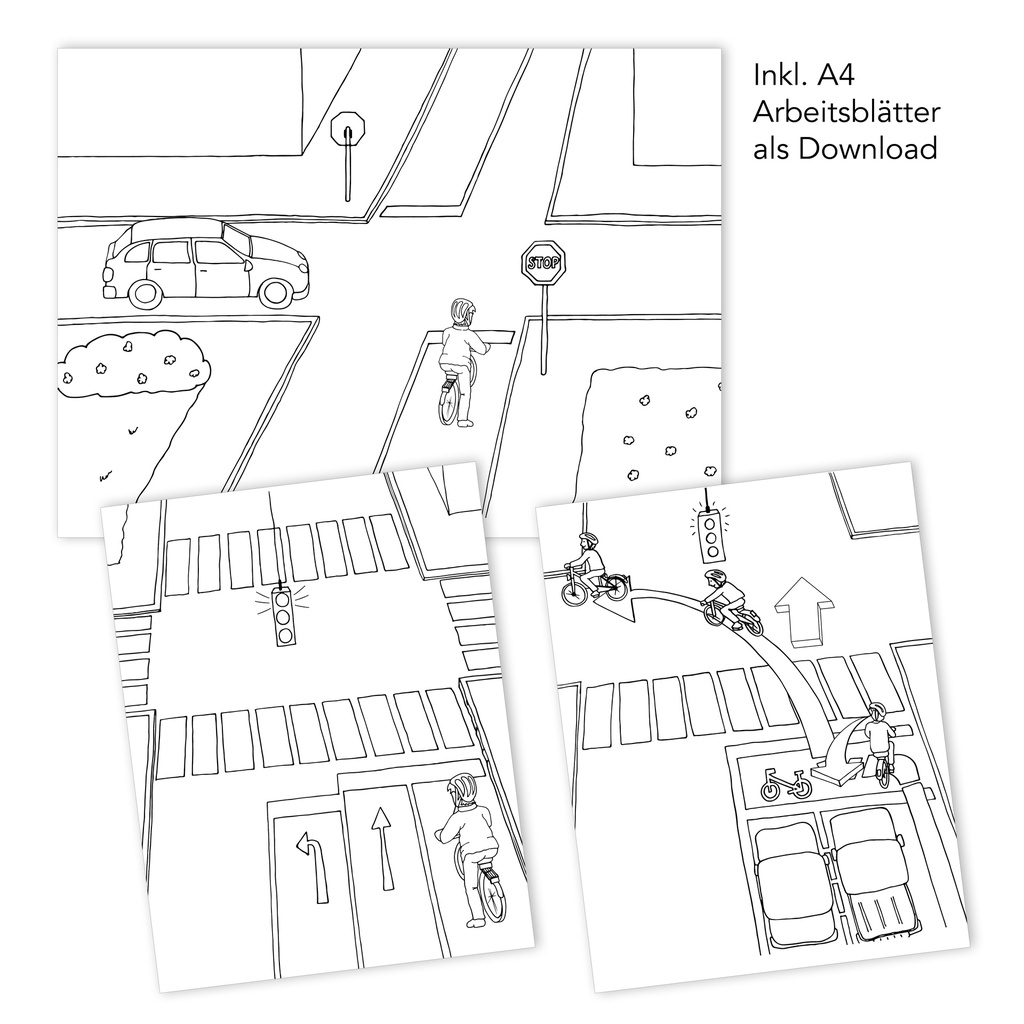 Inkl. A4
Arbeitsblätter
als Download

STOP