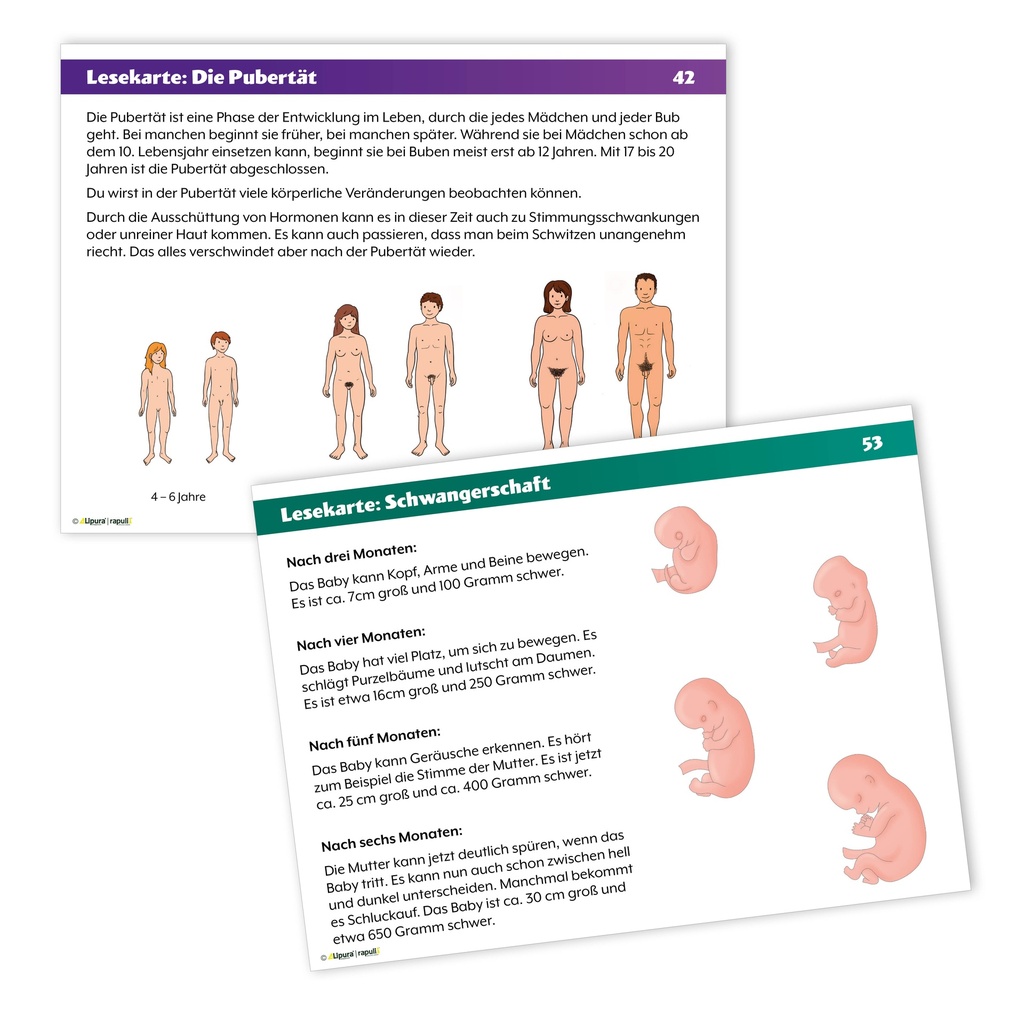 Lesekarte: Die Pubertät 42

Die Pubertät ist eine Phase der Entwicklung im Leben, durch die jedes Mädchen und jeder Bub geht. Bei manchen beginnt sie früher, bei manchen später. Während sie bei Mädchen schon ab dem 10. Lebensjahr einsetzen kann, beginnt sie bei Buben meist erst ab 12 Jahren. Mit 17 bis 20 Jahren ist die Pubertät abgeschlossen.

Du wirst in der Pubertät viele körperliche Veränderungen beobachten können.

Durch die Ausschüttung von Hormonen kann es in dieser Zeit auch zu Stimmungsschwankungen oder unreiner Haut kommen. Es kann auch passieren, dass man beim Schwitzen unangenehm riecht. Das alles verschwindet aber nach der Pubertät wieder.

4 – 6 Jahre

© Lipura | rapuli

Lesekarte: Schwangerschaft 53

Nach drei Monaten:
Das Baby kann Kopf, Arme und Beine bewegen. Es ist ca. 7cm groß und 100 Gramm schwer.

Nach vier Monaten:
Das Baby hat viel Platz, um sich zu bewegen. Es schlägt Purzelbäume und lutscht am Daumen. Es ist etwa 16cm groß und 250 Gramm schwer.

Nach fünf Monaten:
Das Baby kann Geräusche erkennen. Es hört zum Beispiel die Stimme der Mutter. Es ist jetzt ca. 25 cm groß und ca. 400 Gramm schwer.

Nach sechs Monaten:
Die Mutter kann jetzt deutlich spüren, wenn das Baby tritt. Es kann nun auch schon zwischen hell und dunkel unterscheiden. Manchmal bekommt es Schluckauf. Das Baby ist ca. 30 cm groß und etwa 650 Gramm schwer.

© Lipura | rapuli